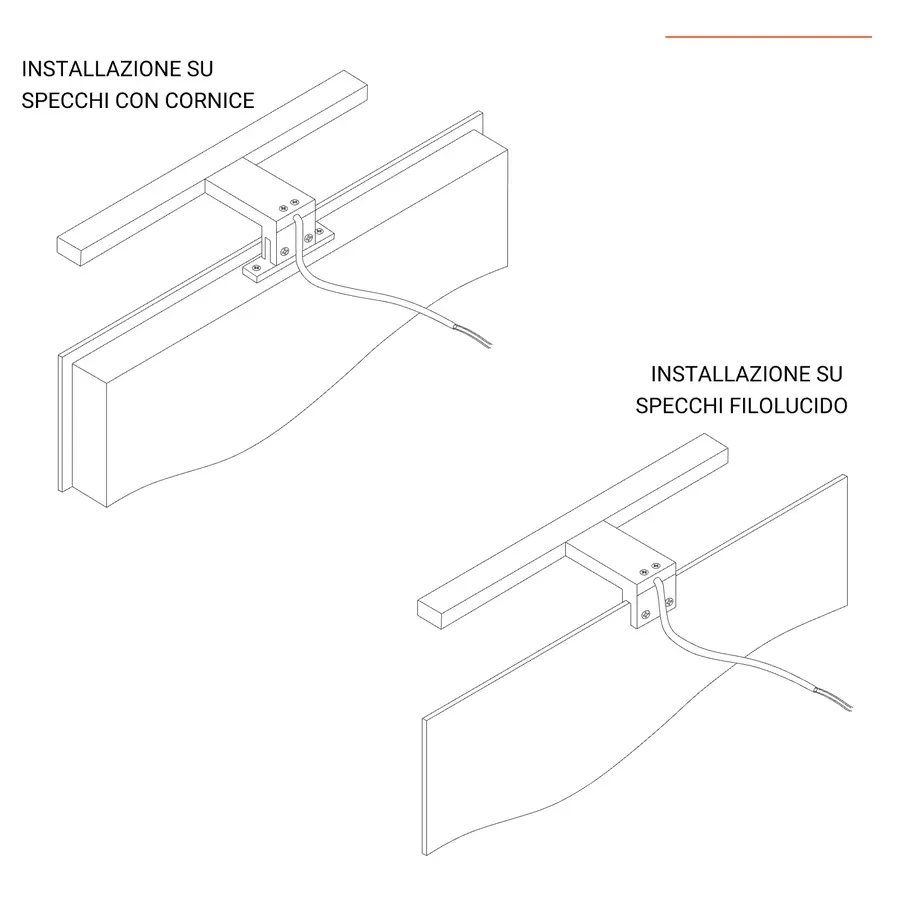 INSTALLAZIONE SU SPECCHI CON CORNICE

INSTALLAZIONE SU SPECCHI FILOLUCIDO